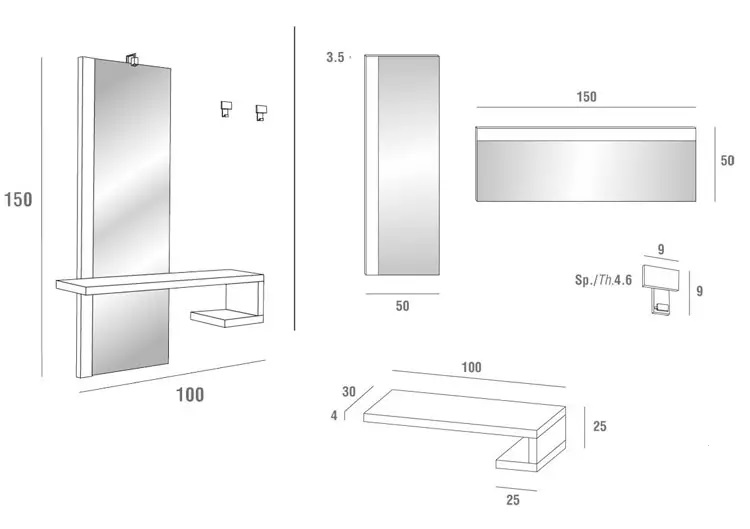 150

100

3.5

50

150

50

9

Sp./Th.4.6

9

100

30

4

25

25